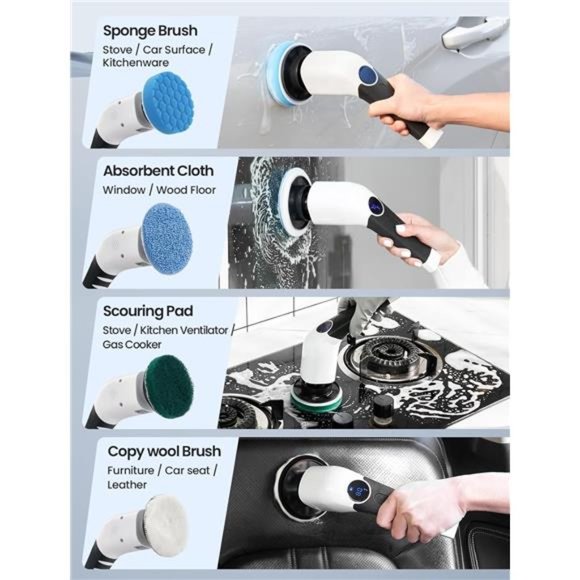 Sponge Brush
Stove / Car Surface / Kitchenware

Absorbent Cloth
Window / Wood Floor

Scouring Pad
Stove / Kitchen Ventilator / Gas Cooker

Copy wool Brush
Furniture / Car seat / Leather